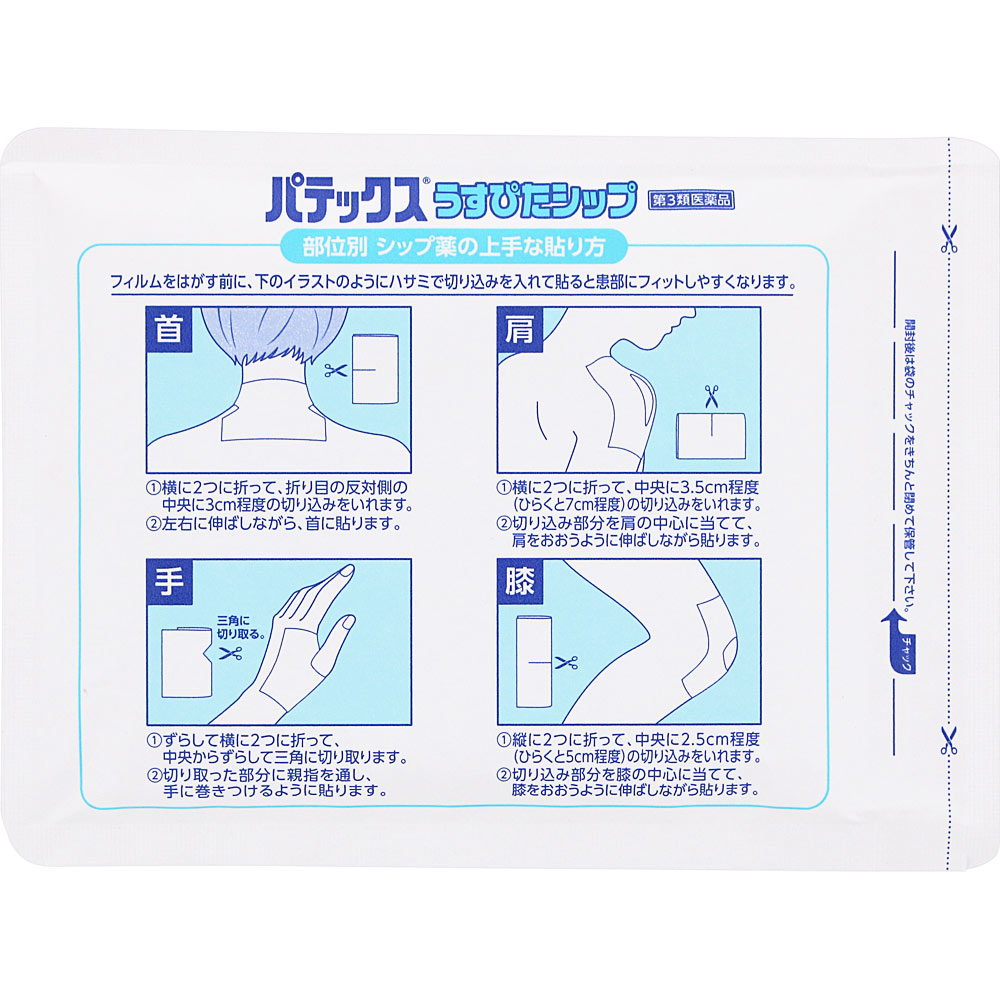 パテックス® うすぴたシップ 第3類医薬品

部位別 シップ薬の上手な貼り方

フィルムをはがす前に、下のイラストのようにハサミで切り込みを入れて貼ると患部にフィットしやすくなります。

首

①横に2つに折って、折り目の反対側の中央に3cm程度の切り込みをいれます。
②左右に伸ばしながら、首に貼ります。

肩

①横に2つに折って、中央に3.5cm程度(ひらくと7cm程度)の切り込みをいれます。
②切り込み部分を肩の中心に当てて、肩をおおうように伸ばしながら貼ります。

手

三角に切り取る。

①ずらして横に2つに折って、中央からずらして三角に切り取ります。
②切り取った部分に親指を通し、手に巻きつけるように貼ります。

膝

①縦に2つに折って、中央に2.5cm程度(ひらくと5cm程度)の切り込みをいれます。
②切り込み部分を膝の中心に当てて、膝をおおうように伸ばしながら貼ります。

開封後は袋のチャックをきちんと閉めて保管して下さい。

チャック